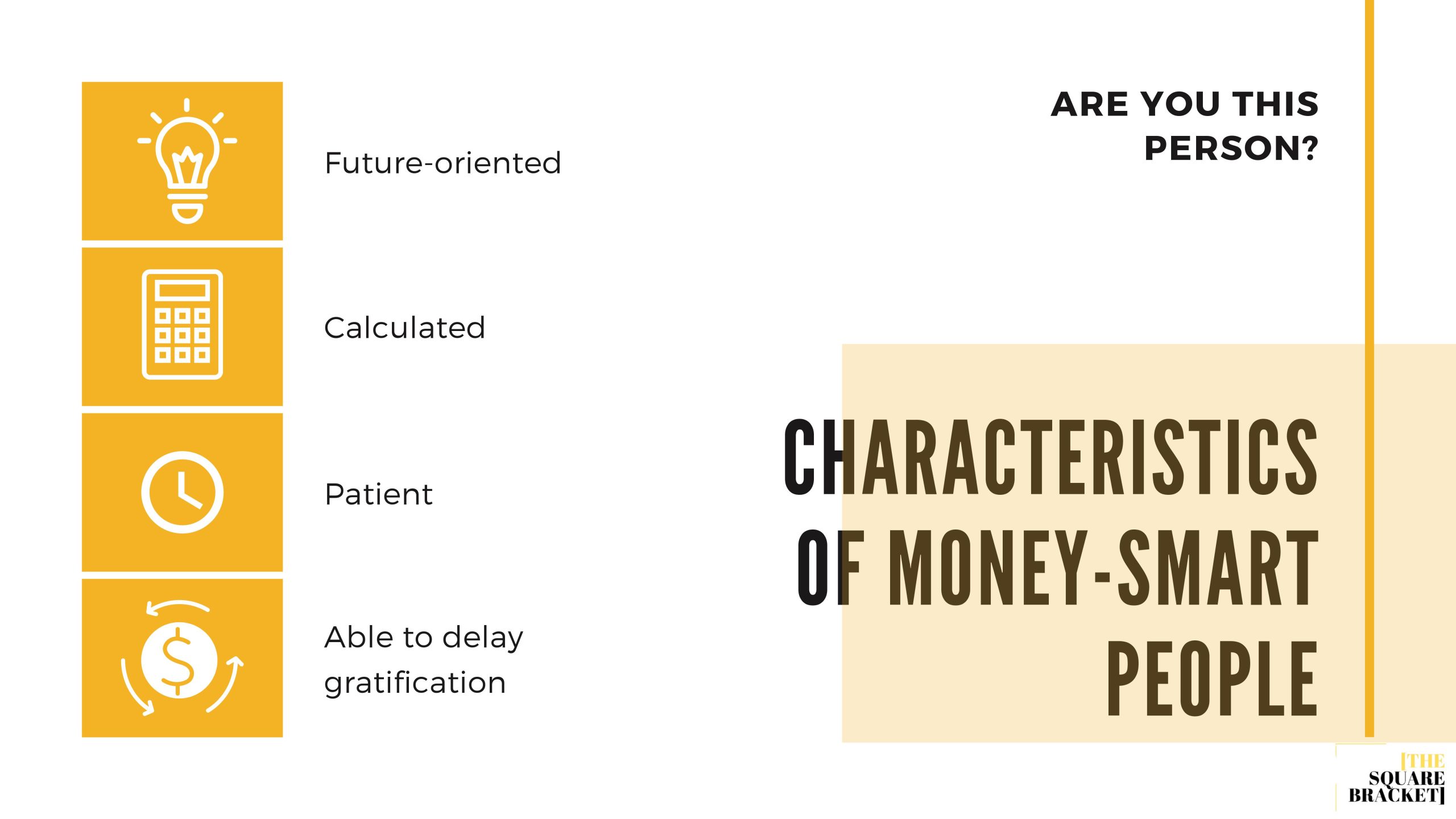 Future-oriented

Calculated

Patient

Able to delay gratification

ARE YOU THIS PERSON?

CHARACTERISTICS OF MONEY-SMART PEOPLE

[THE
SQUARE
BRACKET]